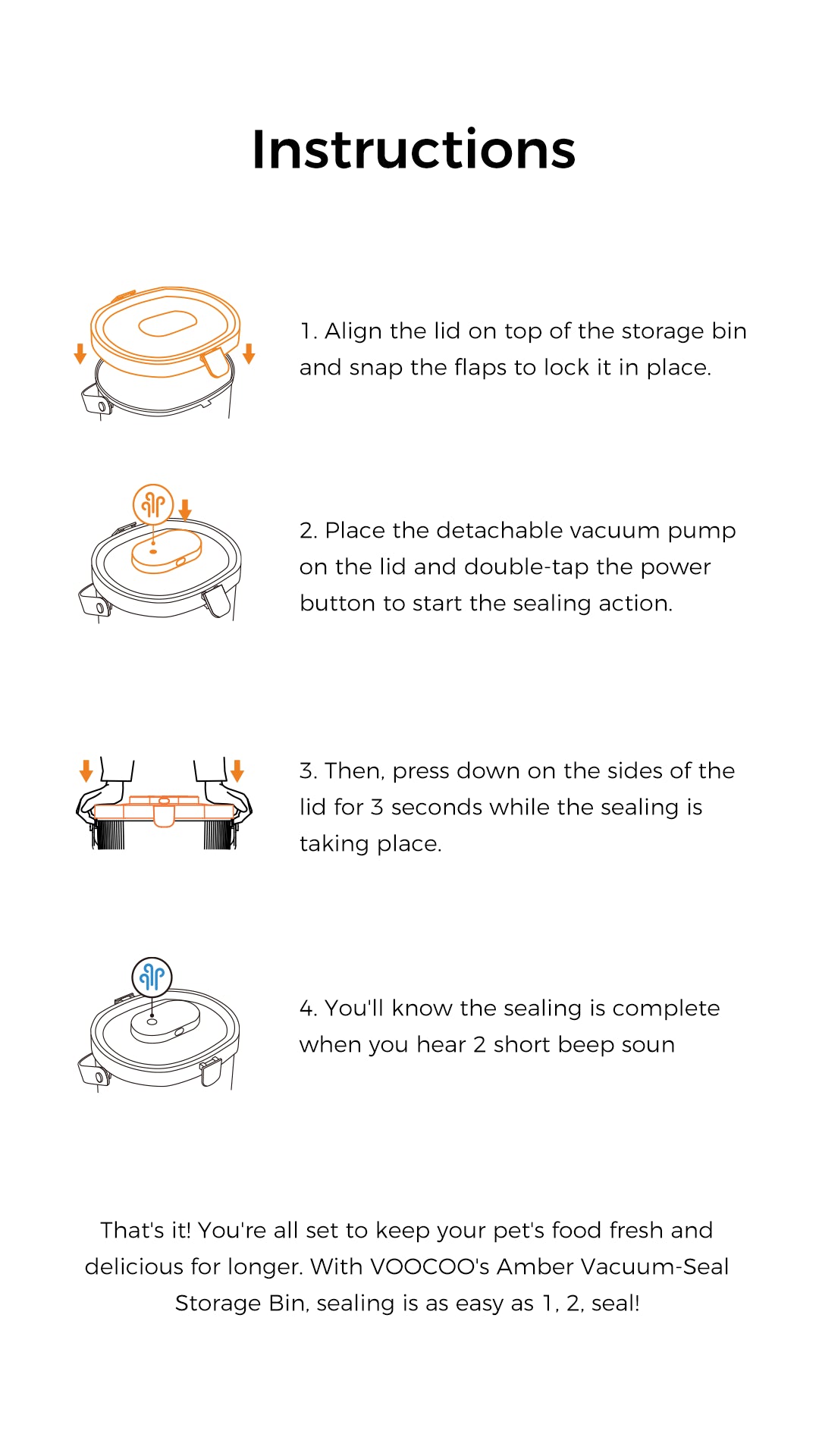 Instructions

1. Align the lid on top of the storage bin and snap the flaps to lock it in place.

2. Place the detachable vacuum pump on the lid and double-tap the power button to start the sealing action.

3. Then, press down on the sides of the lid for 3 seconds while the sealing is taking place.

4. You'll know the sealing is complete when you hear 2 short beep soun

That's it! You're all set to keep your pet's food fresh and delicious for longer. With VOOCOO's Amber Vacuum-Seal Storage Bin, sealing is as easy as 1, 2, seal!